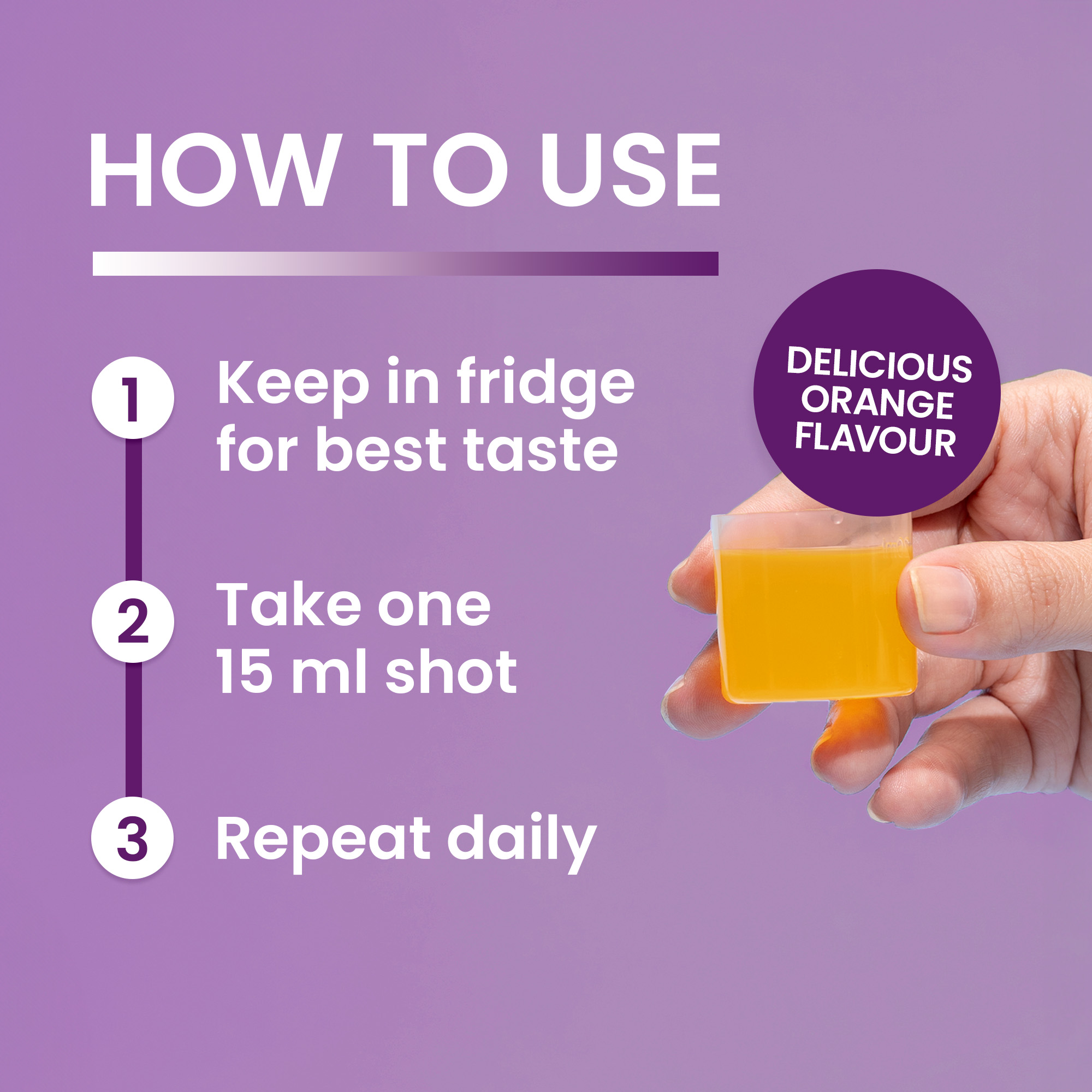 HOW TO USE

1 Keep in fridge for best taste

2 Take one 15 ml shot

3 Repeat daily

DELICIOUS ORANGE FLAVOUR